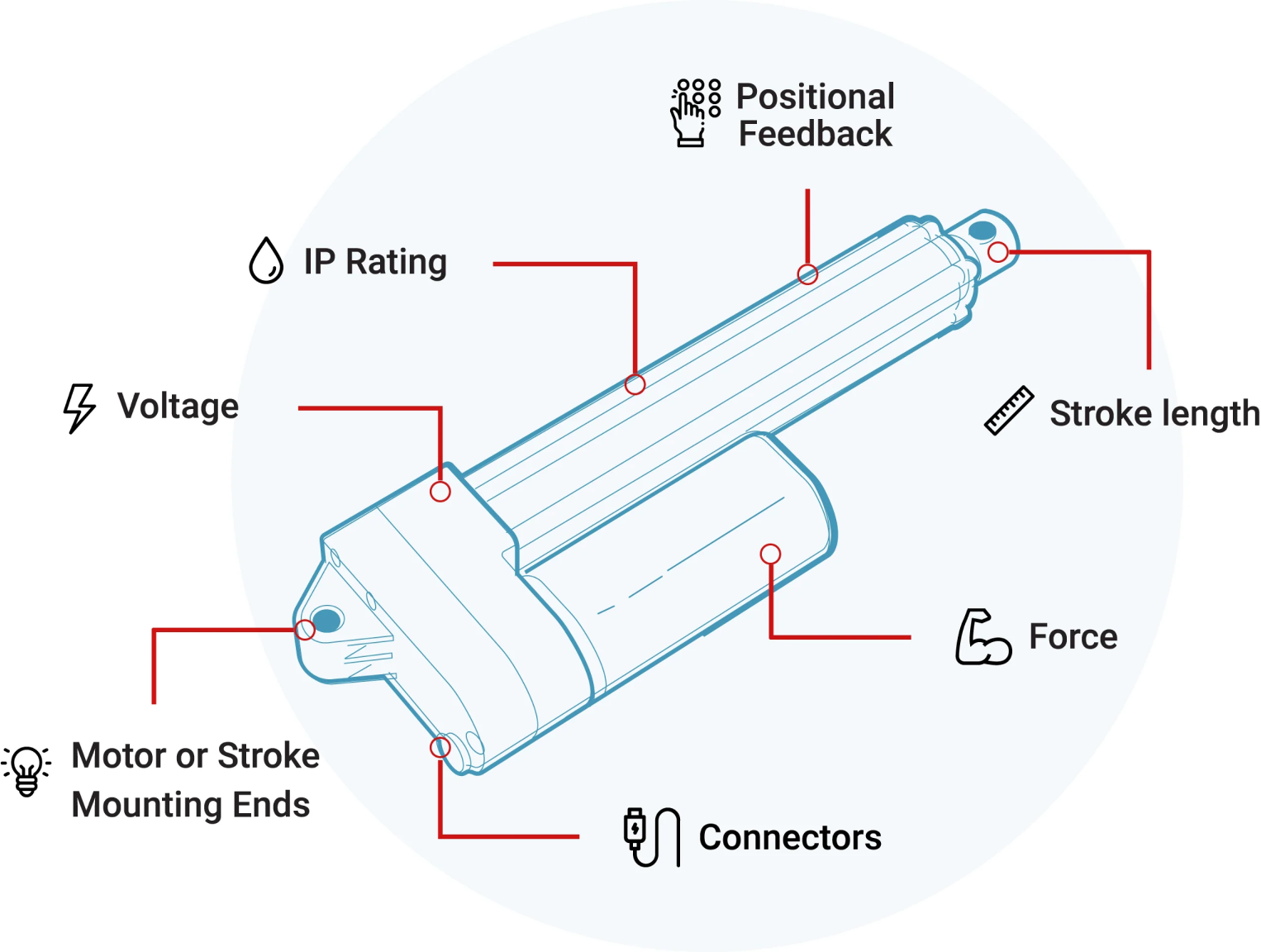 Positional Feedback

IP Rating

Voltage

Stroke length

Force

Motor or Stroke Mounting Ends

Connectors