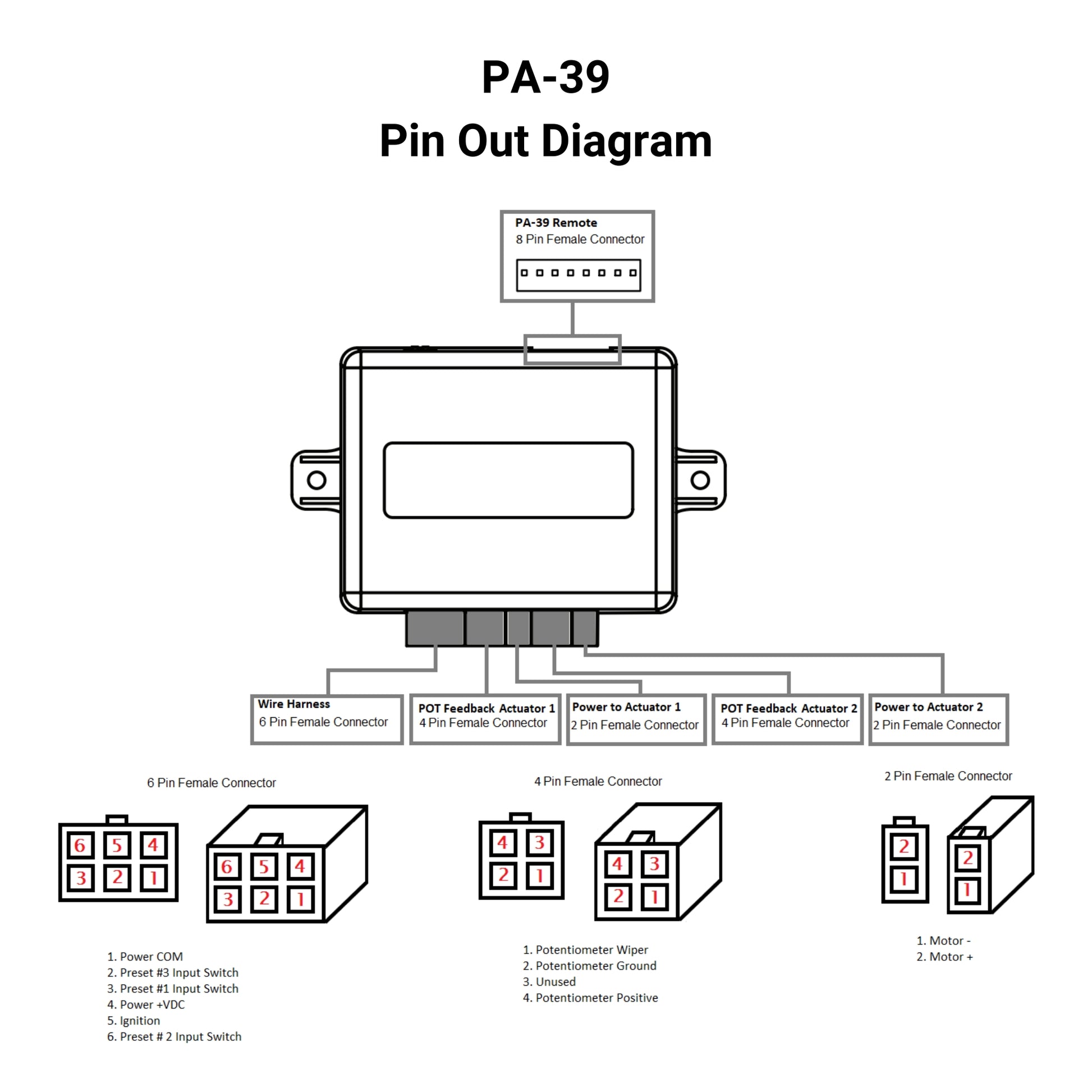 PA-39
Pin Out Diagram

PA-39 Remote
8 Pin Female Connector

Wire Harness
6 Pin Female Connector

POT Feedback Actuator 1
4 Pin Female Connector

Power to Actuator 1
2 Pin Female Connector

POT Feedback Actuator 2
4 Pin Female Connector

Power to Actuator 2
2 Pin Female Connector

6 Pin Female Connector

6 5 4
3 2 1

6 5 4
3 2 1

1. Power COM
2. Preset #3 Input Switch
3. Preset #1 Input Switch
4. Power +VDC
5. Ignition
6. Preset # 2 Input Switch

4 Pin Female Connector

4 3
2 1

4 3
2 1

1. Potentiometer Wiper
2. Potentiometer Ground
3. Unused
4. Potentiometer Positive

2 Pin Female Connector

2
1

2
1

1. Motor -
2. Motor +