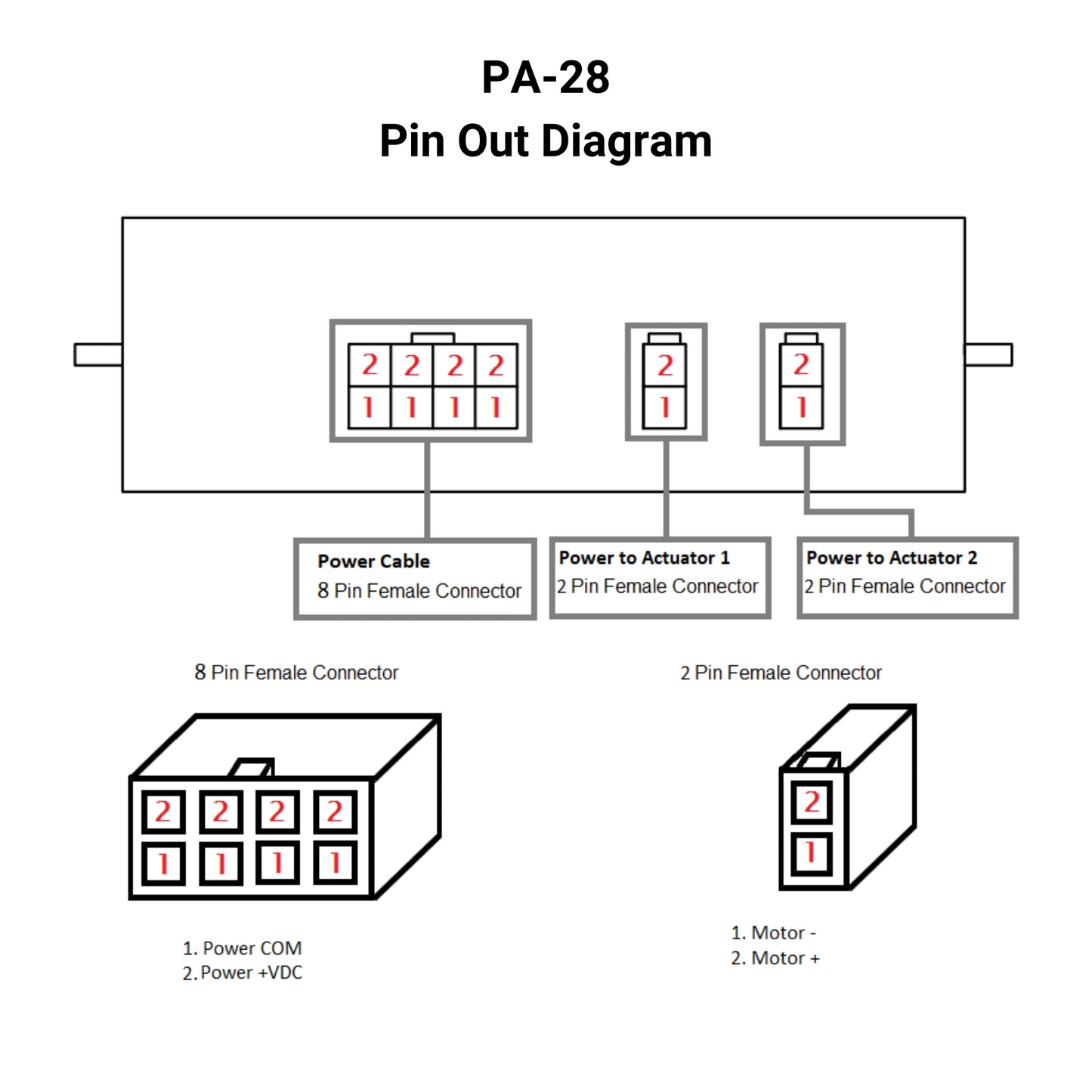 PA-28
Pin Out Diagram

2 2 2 2
1 1 1 1

2
1

2
1

Power Cable
8 Pin Female Connector

Power to Actuator 1
2 Pin Female Connector

Power to Actuator 2
2 Pin Female Connector

8 Pin Female Connector

2 2 2 2
1 1 1 1

1. Power COM
2. Power +VDC

2 Pin Female Connector

2
1

1. Motor -
2. Motor +