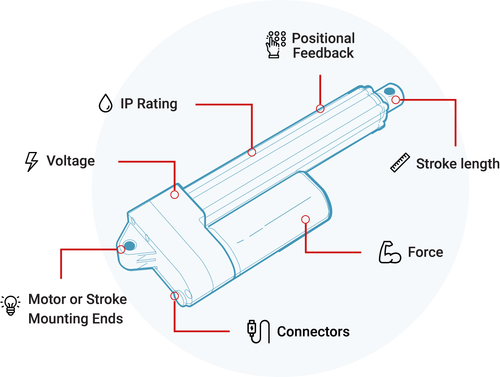 Positional Feedback

IP Rating

Voltage

Stroke length

Force

Motor or Stroke Mounting Ends

Connectors