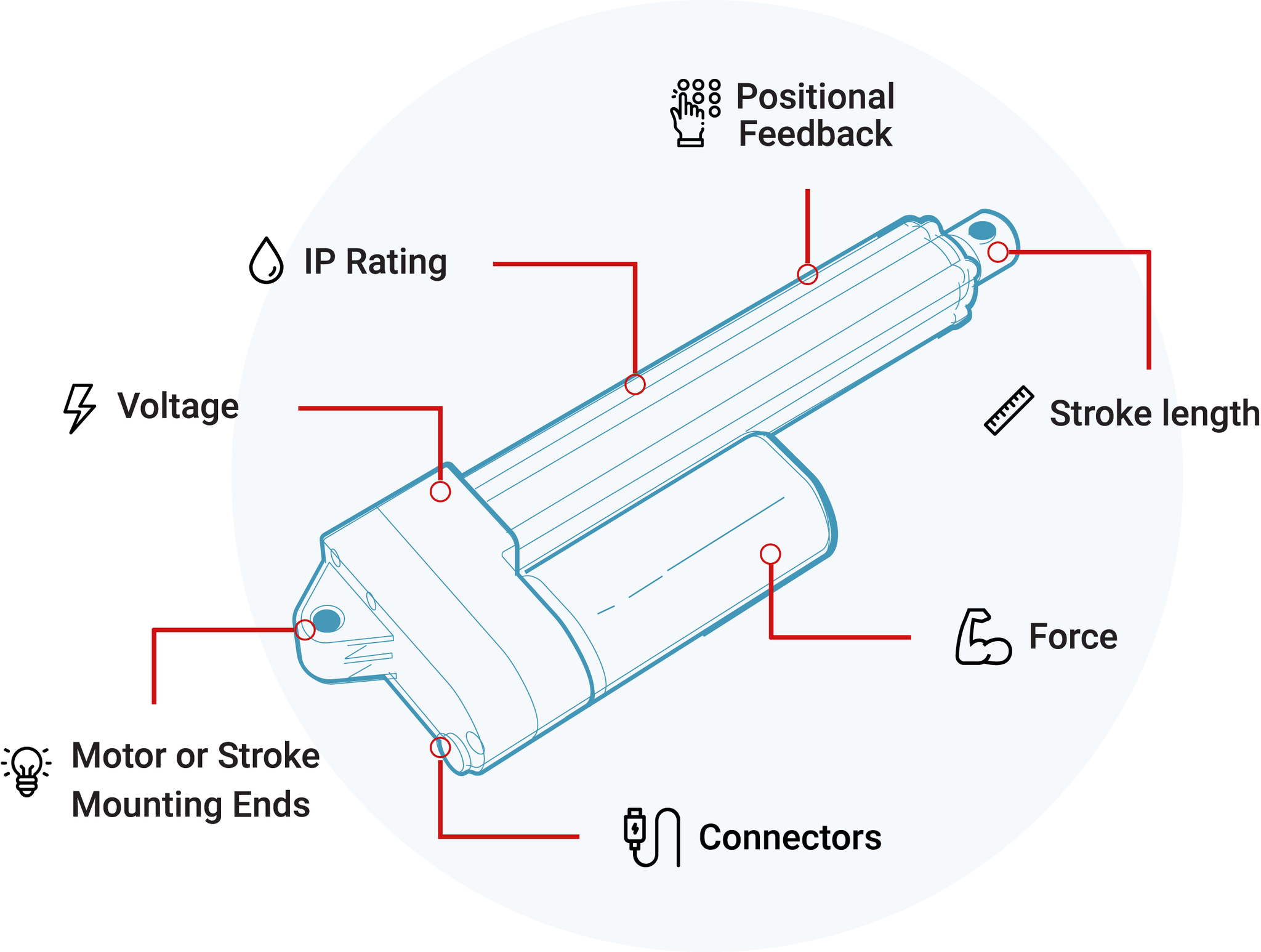 Positional Feedback

IP Rating

Voltage

Stroke length

Force

Motor or Stroke Mounting Ends

Connectors