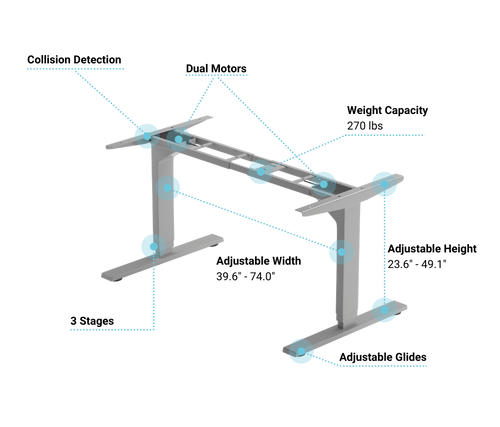 Collision Detection

Dual Motors

Weight Capacity
270 lbs

Adjustable Width
39.6" - 74.0"

Adjustable Height
23.6" - 49.1"

3 Stages

Adjustable Glides