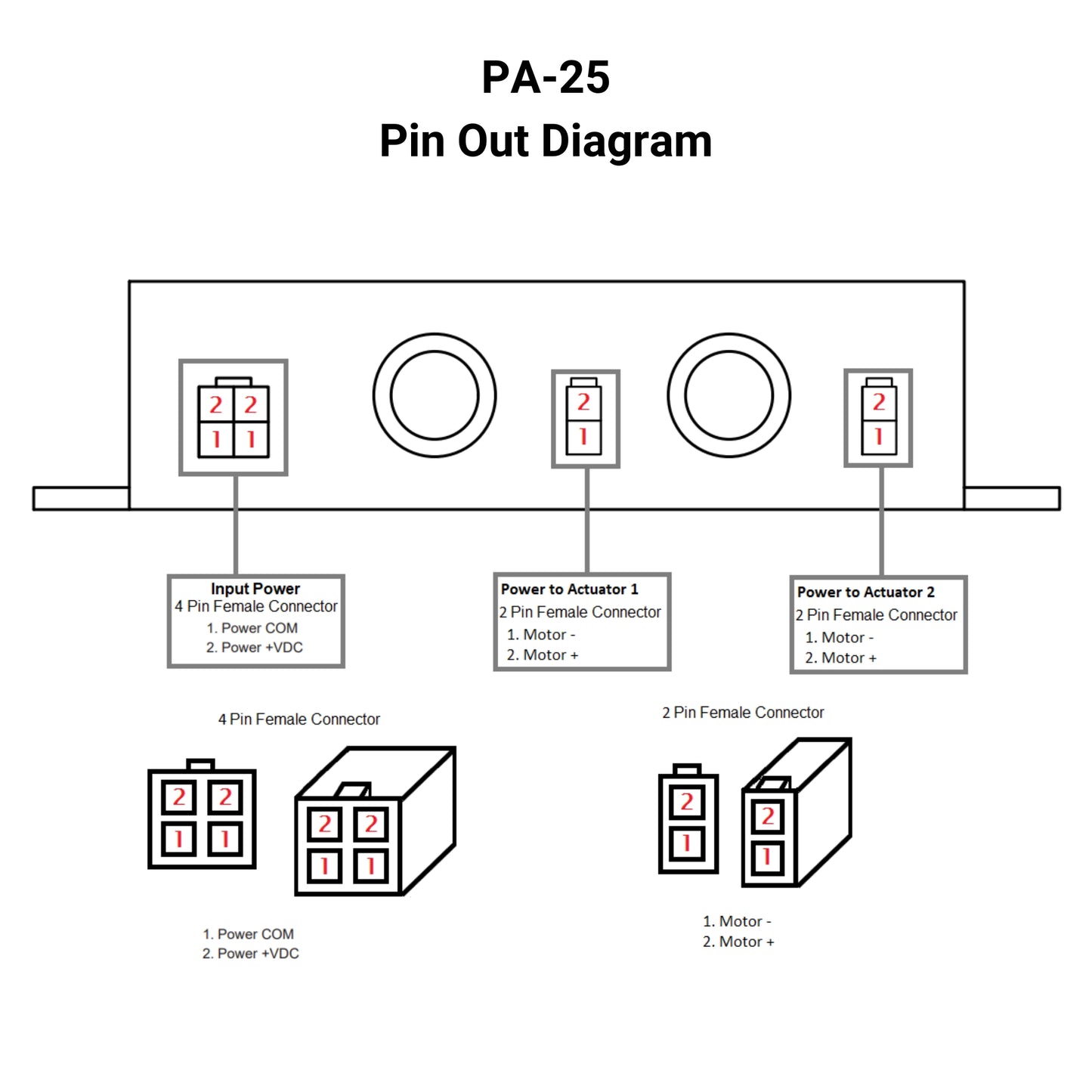 PA-25
Pin Out Diagram

2 2
1 1

2
1

2
1

Input Power
4 Pin Female Connector
1. Power COM
2. Power +VDC

Power to Actuator 1
2 Pin Female Connector
1. Motor -
2. Motor +

Power to Actuator 2
2 Pin Female Connector
1. Motor -
2. Motor +

4 Pin Female Connector

2 2
1 1

2 2
1 1

1. Power COM
2. Power +VDC

2 Pin Female Connector

2
1

2
1

1. Motor -
2. Motor +