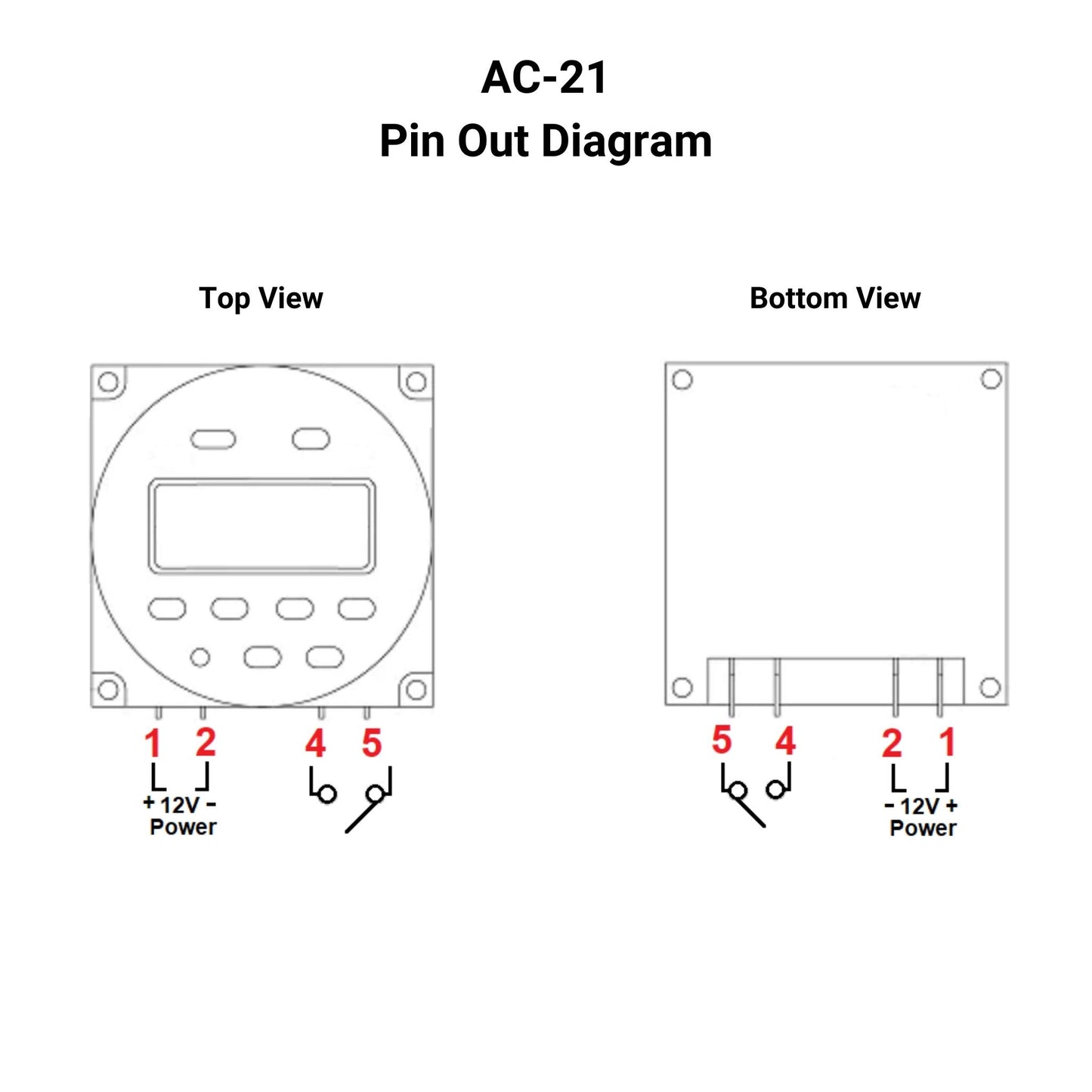 AC-21
Pin Out Diagram

Top View

1 2 4 5

+ 12V -
Power

Bottom View

5 4 2 1

- 12V +
Power